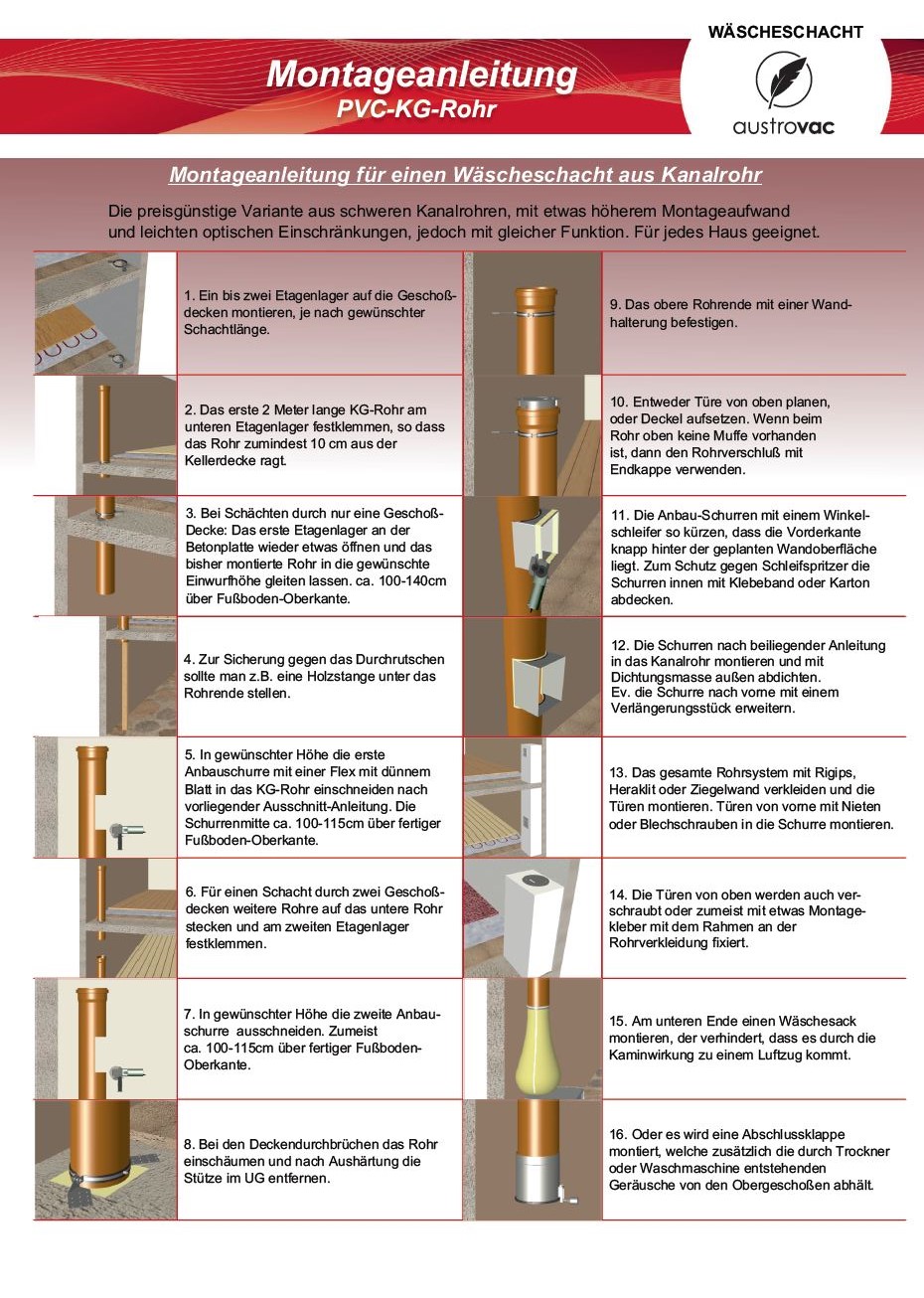 Montageanleitung
PVC-KG-Rohr

WÄSCHESCHACHT

austrovac

Montageanleitung für einen Wäscheschacht aus Kanalrohr

Die preisgünstige Variante aus schweren Kanalrohren, mit etwas höherem Montageaufwand und leichten optischen Einschränkungen, jedoch mit gleicher Funktion. Für jedes Haus geeignet.

1. Ein bis zwei Etagenlager auf die Geschoßdecken montieren, je nach gewünschter Schachtlänge.

2. Das erste 2 Meter lange KG-Rohr am unteren Etagenlager festklemmen, so dass das Rohr zumindest 10 cm aus der Kellerdecke ragt.

3. Bei Schächten durch nur eine Geschoß-Decke: Das erste Etagenlager an der Betonplatte wieder etwas öffnen und das bisher montierte Rohr in die gewünschte Einwurfhöhe gleiten lassen. ca. 100-140cm über Fußboden-Oberkante.

4. Zur Sicherung gegen das Durchrutschen sollte man z.B. eine Holzstange unter das Rohrende stellen.

5. In gewünschter Höhe die erste Anbauschurre mit einer Flex mit dünnem Blatt in das KG-Rohr einschneiden nach vorliegender Ausschnitt-Anleitung. Die Schurrenmitte ca. 100-115cm über fertiger Fußboden-Oberkante.

6. Für einen Schacht durch zwei Geschoßdecken weitere Rohre auf das untere Rohr stecken und am zweiten Etagenlager festklemmen.

7. In gewünschter Höhe die zweite Anbauschurre ausschneiden. Zumeist ca. 100-115cm über fertiger Fußboden-Oberkante.

8. Bei den Deckendurchbrüchen das Rohr einschäumen und nach Aushärtung die Stütze im UG entfernen.

9. Das obere Rohrende mit einer Wandhalterung befestigen.

10. Entweder Türe von oben planen, oder Deckel aufsetzen. Wenn beim Rohr oben keine Muffe vorhanden ist, dann den Rohrverschluß mit Endkappe verwenden.

11. Die Anbau-Schurren mit einem Winkelschleifer so kürzen, dass die Vorderkante knapp hinter der geplanten Wandoberfläche liegt. Zum Schutz gegen Schleifspritzer die Schurren innen mit Klebeband oder Karton abdecken.

12. Die Schurren nach beiliegender Anleitung in das Kanalrohr montieren und mit Dichtungsmasse außen abdichten. Ev. die Schurre nach vorne mit einem Verlängerungsstück erweitern.

13. Das gesamte Rohrsystem mit Rigips, Heraklit oder Ziegelwand verkleiden und die Türen montieren. Türen von vorne mit Nieten oder Blechschrauben in die Schurre montieren.

14. Die Türen von oben werden auch verschraubt oder zumeist mit etwas Montagekleber mit dem Rahmen an der Rohrverkleidung fixiert.

15. Am unteren Ende einen Wäschesack montieren, der verhindert, dass es durch die Kaminwirkung zu einem Luftzug kommt.

16. Oder es wird eine Abschlussklappe montiert, welche zusätzlich die durch Trockner oder Waschmaschine entstehenden Geräusche von den Obergeschoßen abhält.